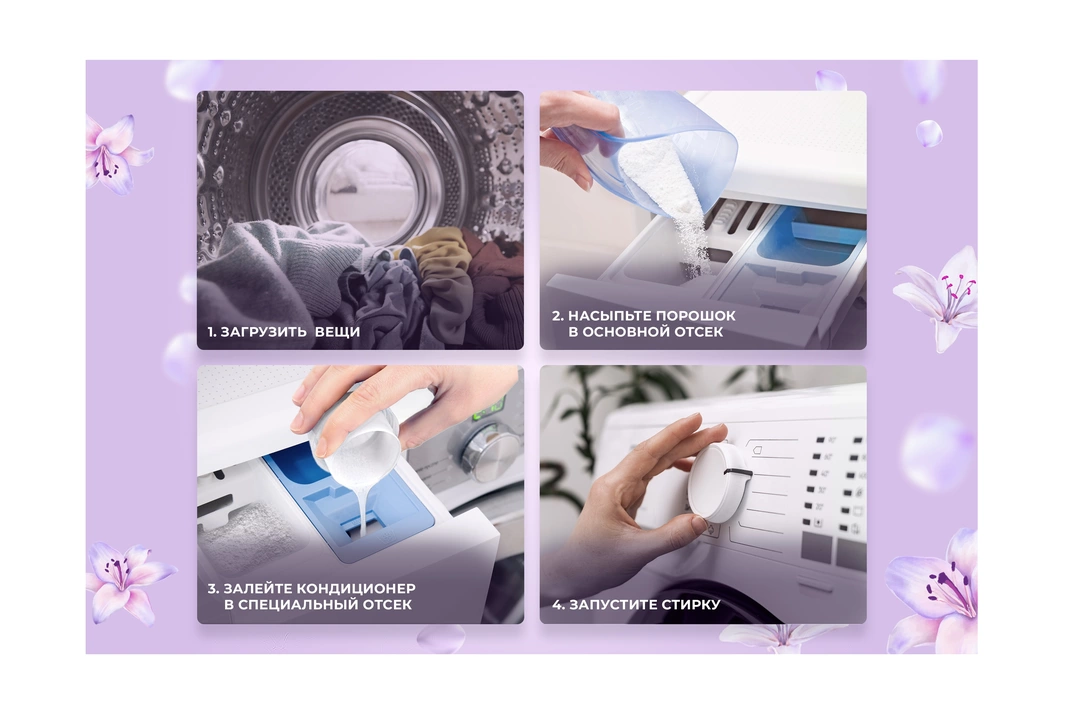 1. ЗАГРУЗИТЬ ВЕЩИ

2. НАСЫПЬТЕ ПОРОШОК В ОСНОВНОЙ ОТСЕК

3. ЗАЛЕЙТЕ КОНДИЦИОНЕР В СПЕЦИАЛЬНЫЙ ОТСЕК

4. ЗАПУСТИТЕ СТИРКУ